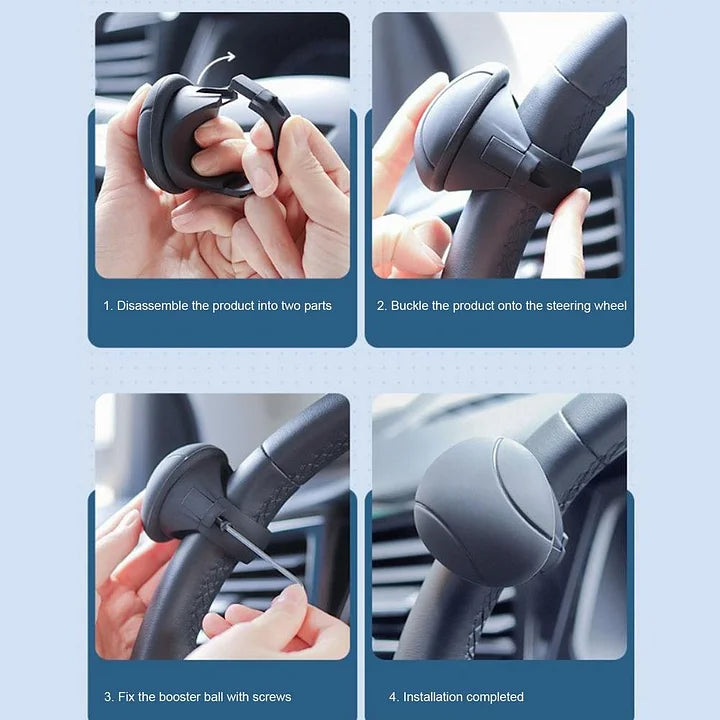 1. Disassemble the product into two parts

2. Buckle the product onto the steering wheel

3. Fix the booster ball with screws

4. Installation completed